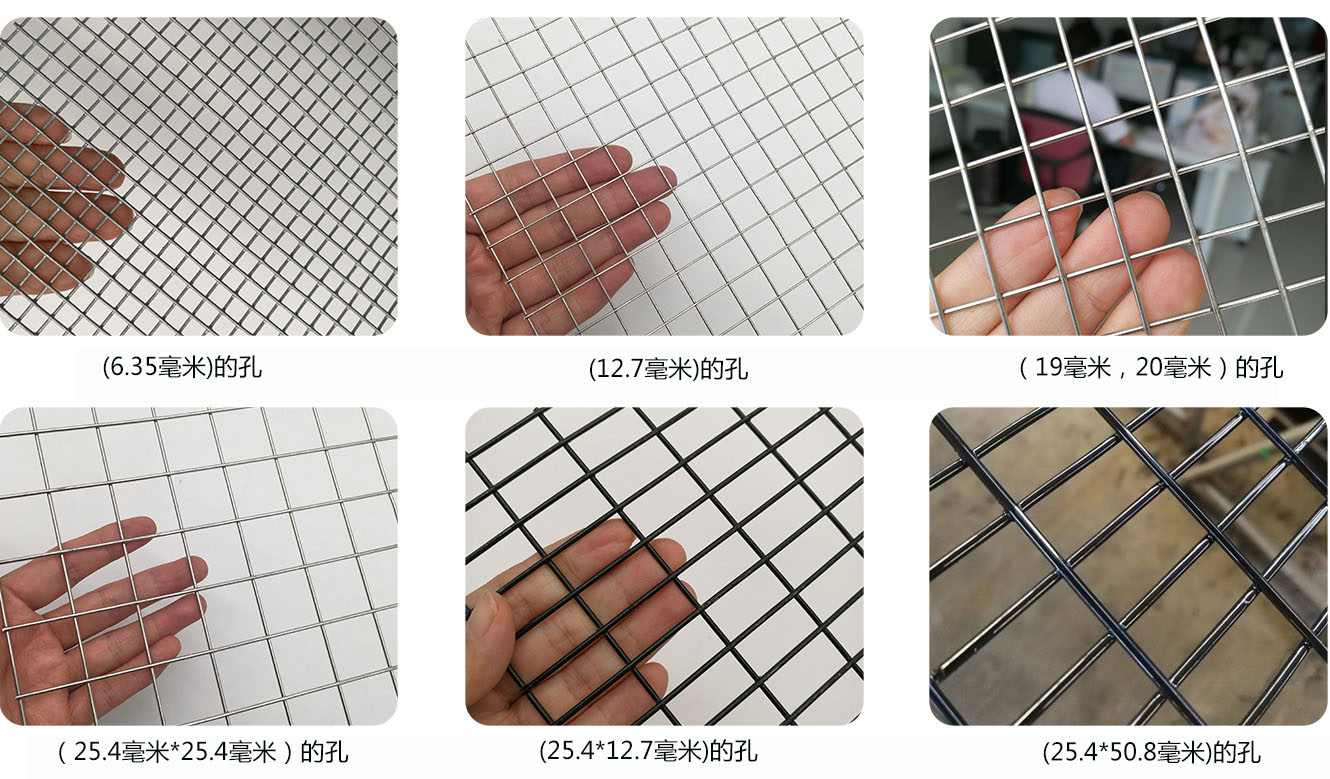 (6.35毫米)的孔

(12.7毫米)的孔

（19毫米，20毫米）的孔

（25.4毫米*25.4毫米）的孔

(25.4*12.7毫米)的孔

(25.4*50.8毫米)的孔